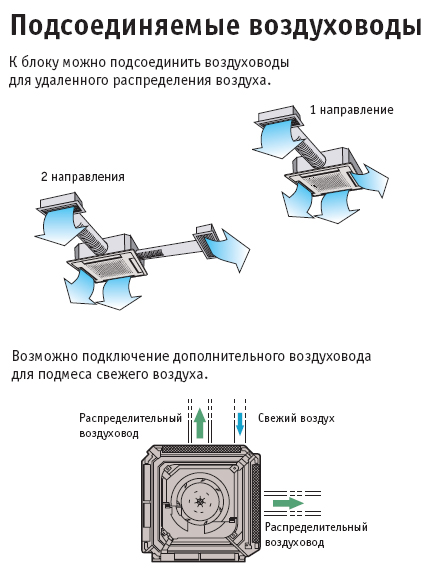 Подсоединяемые воздуховоды

К блоку можно подсоединить воздуховоды для удаленного распределения воздуха.

1 направление

2 направления

Возможно подключение дополнительного воздуховода для подмеса свежего воздуха.

Распределительный воздуховод

Свежий воздух

Распределительный воздуховод