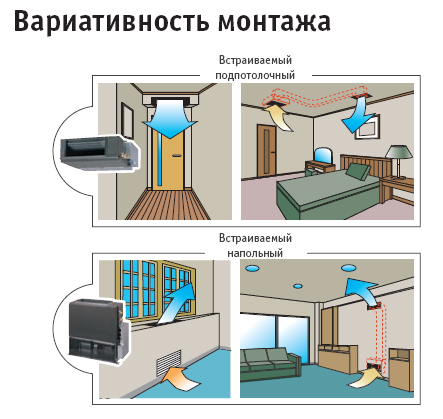 Вариативность монтажа

Встраиваемый подпотолочный

Встраиваемый напольный