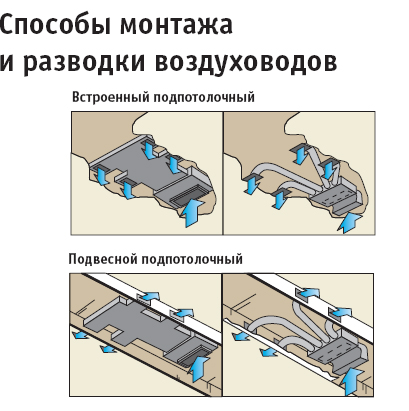 Способы монтажа и разводки воздуховодов

Встроенный подпотолочный

Подвесной подпотолочный