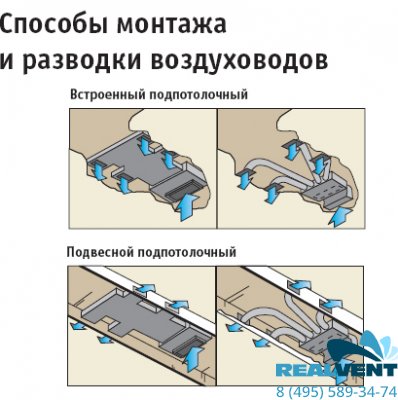 Способы монтажа и разводки воздуховодов

Встроенный подпотолочный

Подвесной подпотолочный

REALVENT
8 (495) 589-34-74